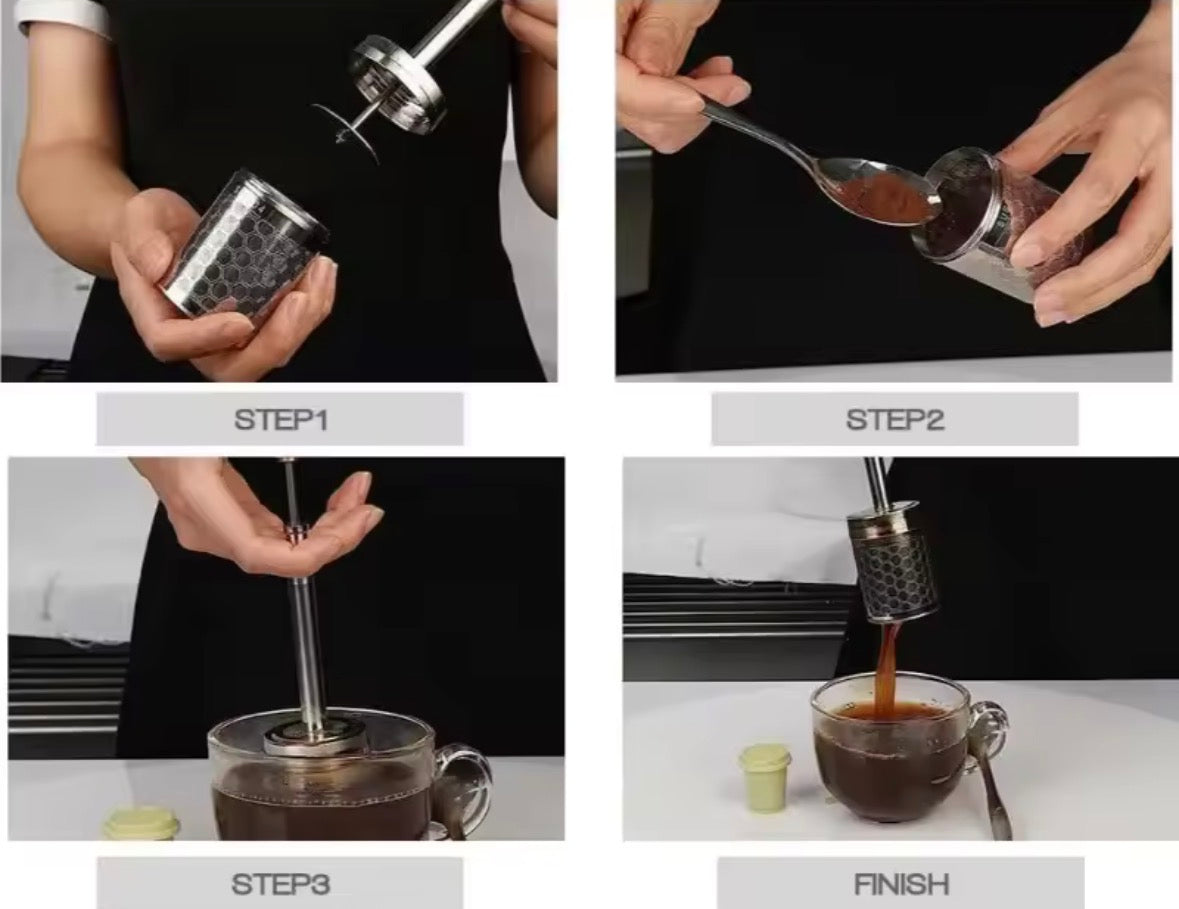 STEP1

STEP2

STEP3

FINISH